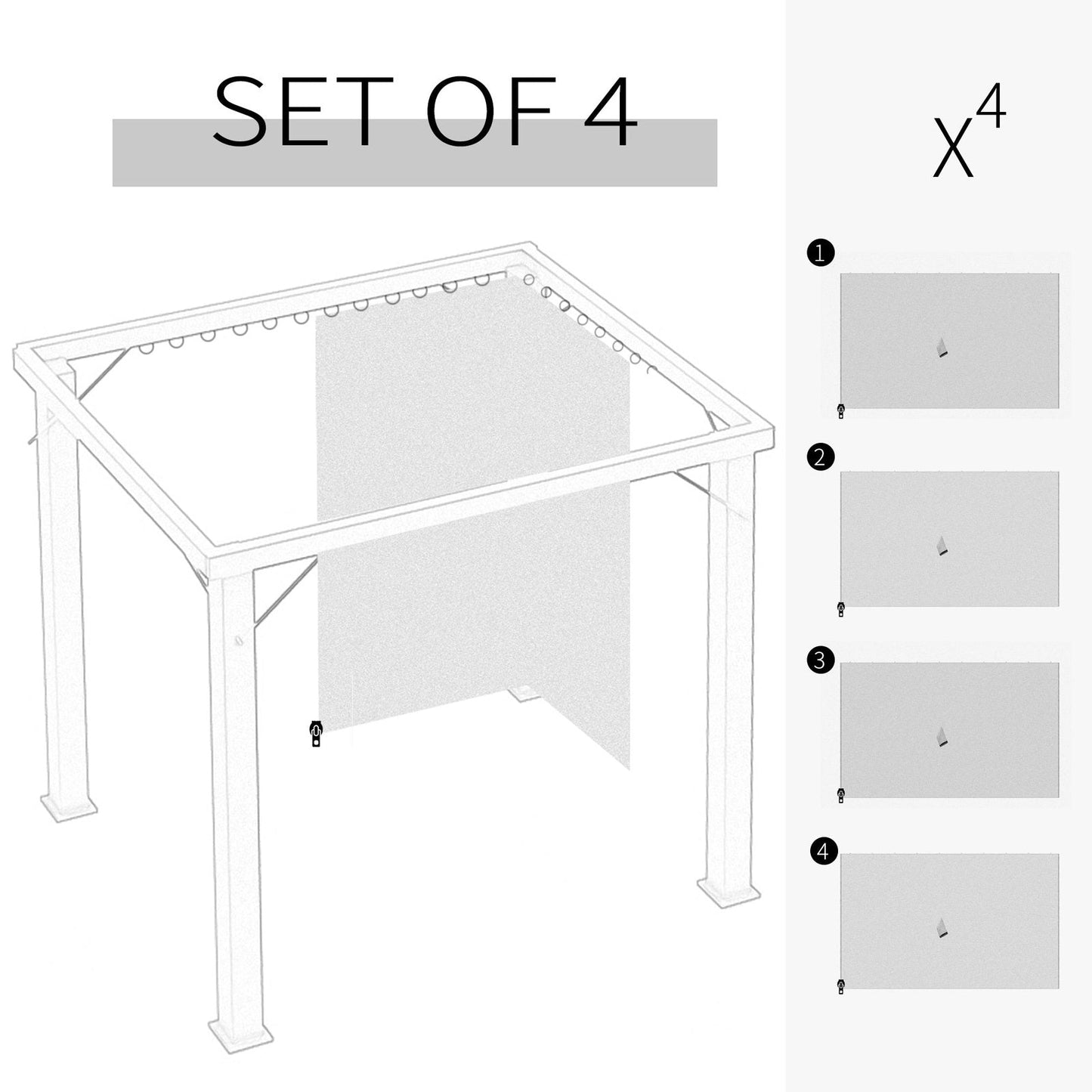 SET OF 4

$X^4$

1

2

3

4