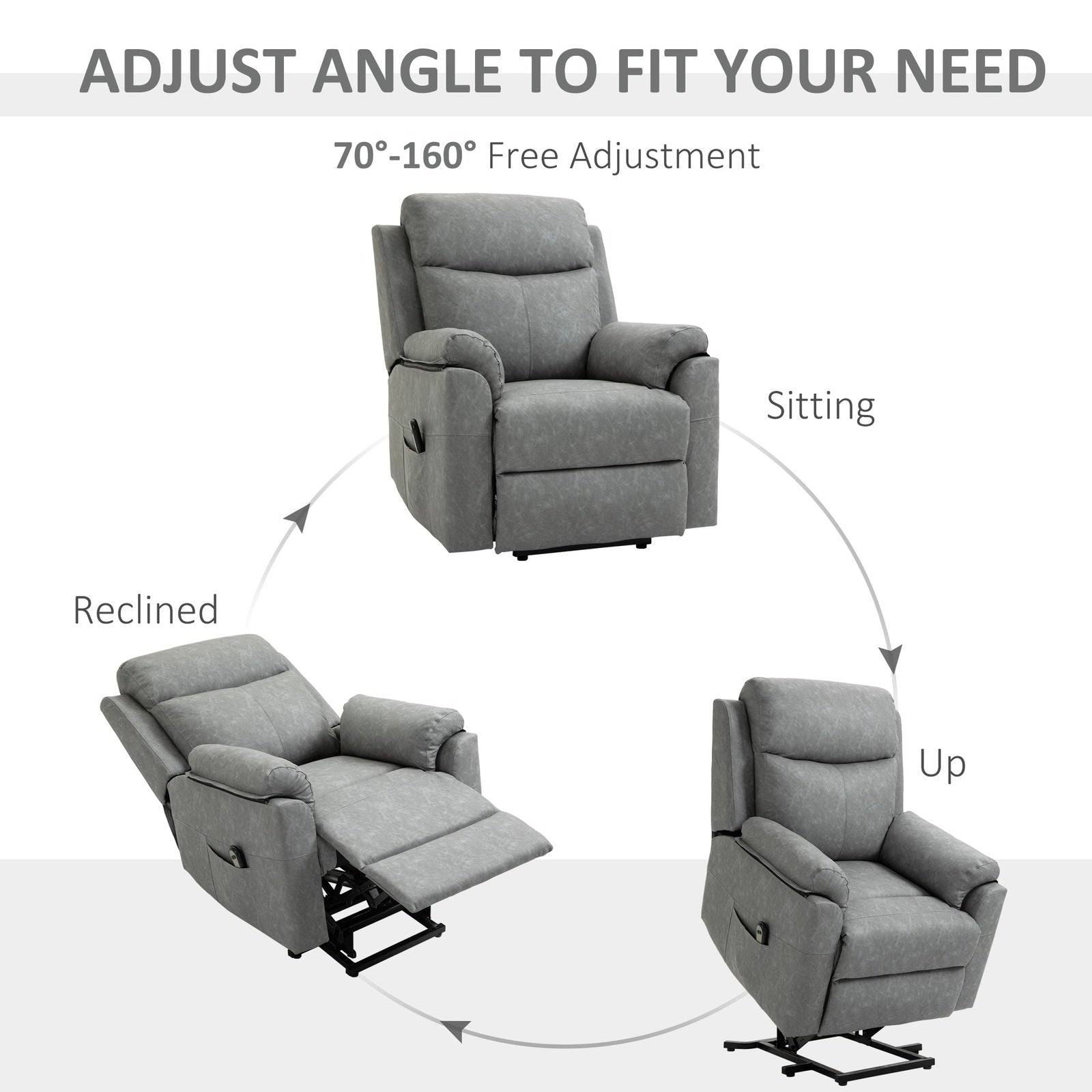 ADJUST ANGLE TO FIT YOUR NEED

70°-160° Free Adjustment

Sitting

Reclined

Up