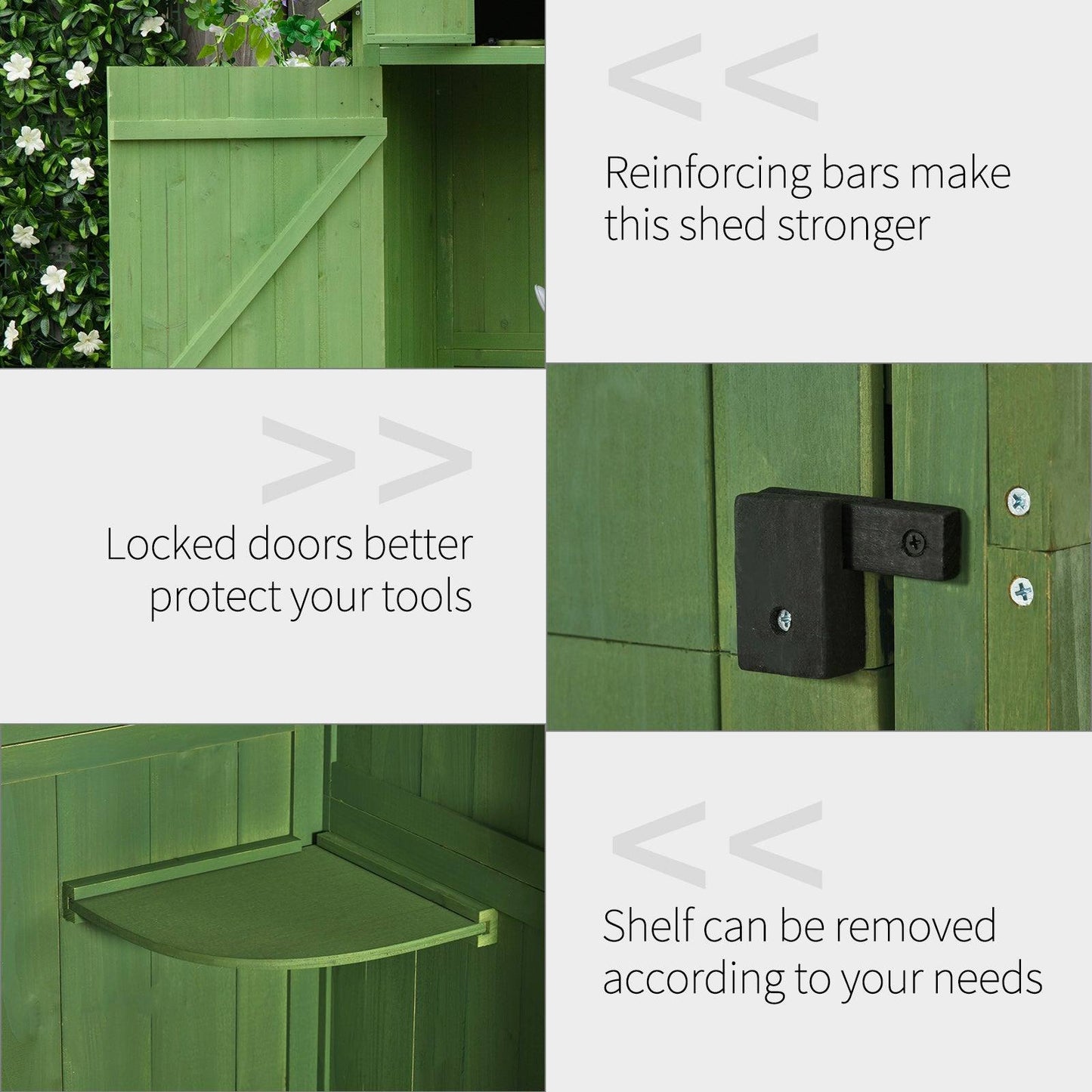 <<

Reinforcing bars make this shed stronger

>>

Locked doors better protect your tools

<<

Shelf can be removed according to your needs