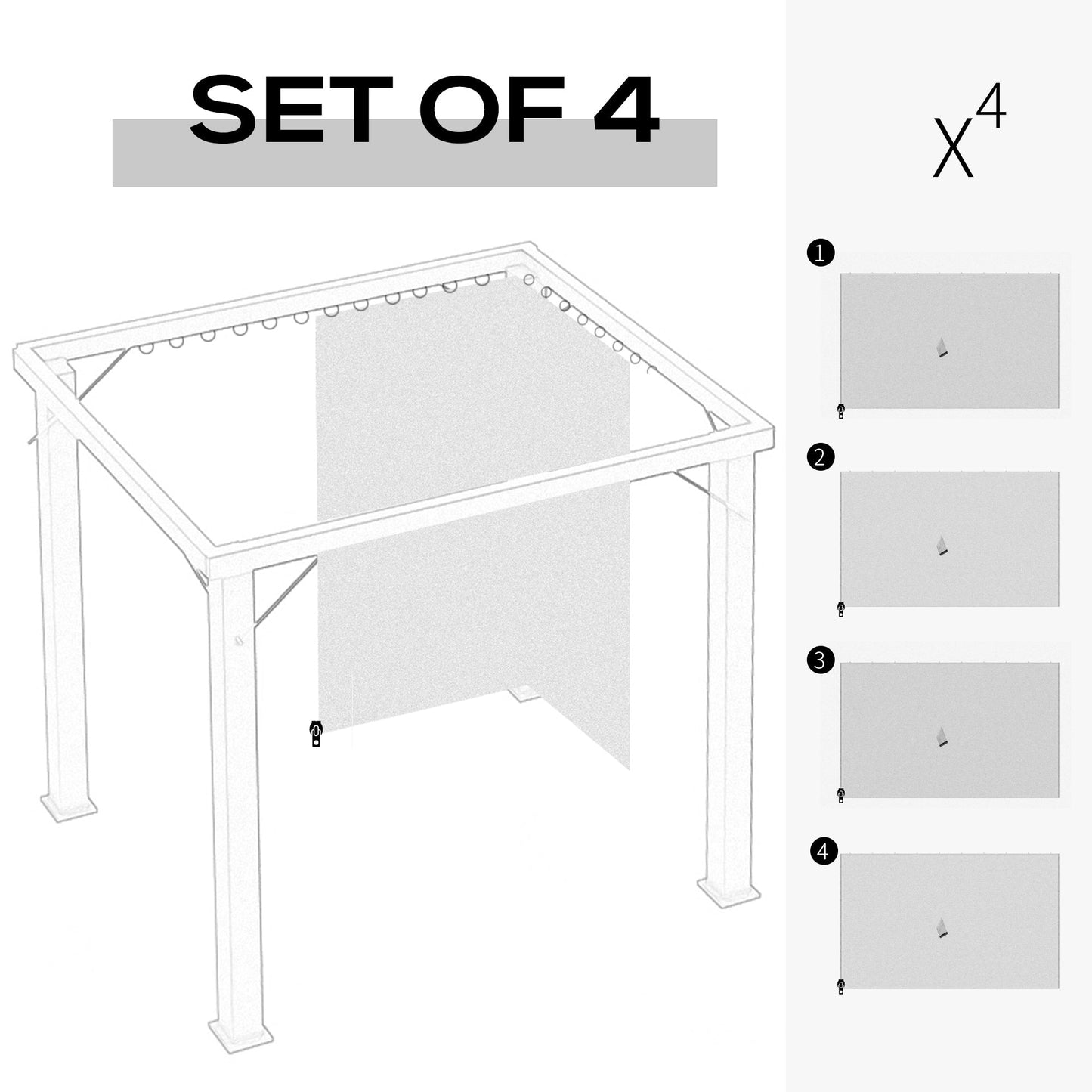 SET OF 4

$X^4$

1

2

3

4