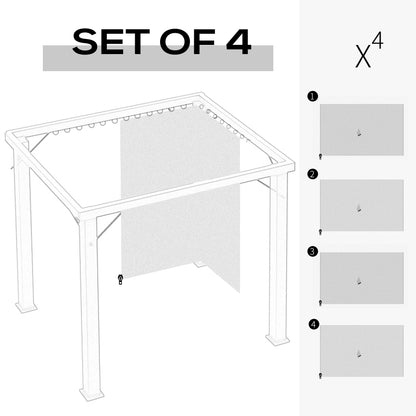 SET OF 4

$X^4$

1

2

3

4