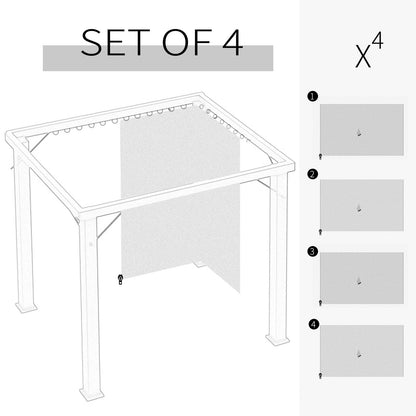 SET OF 4

$X^4$

1

2

3

4