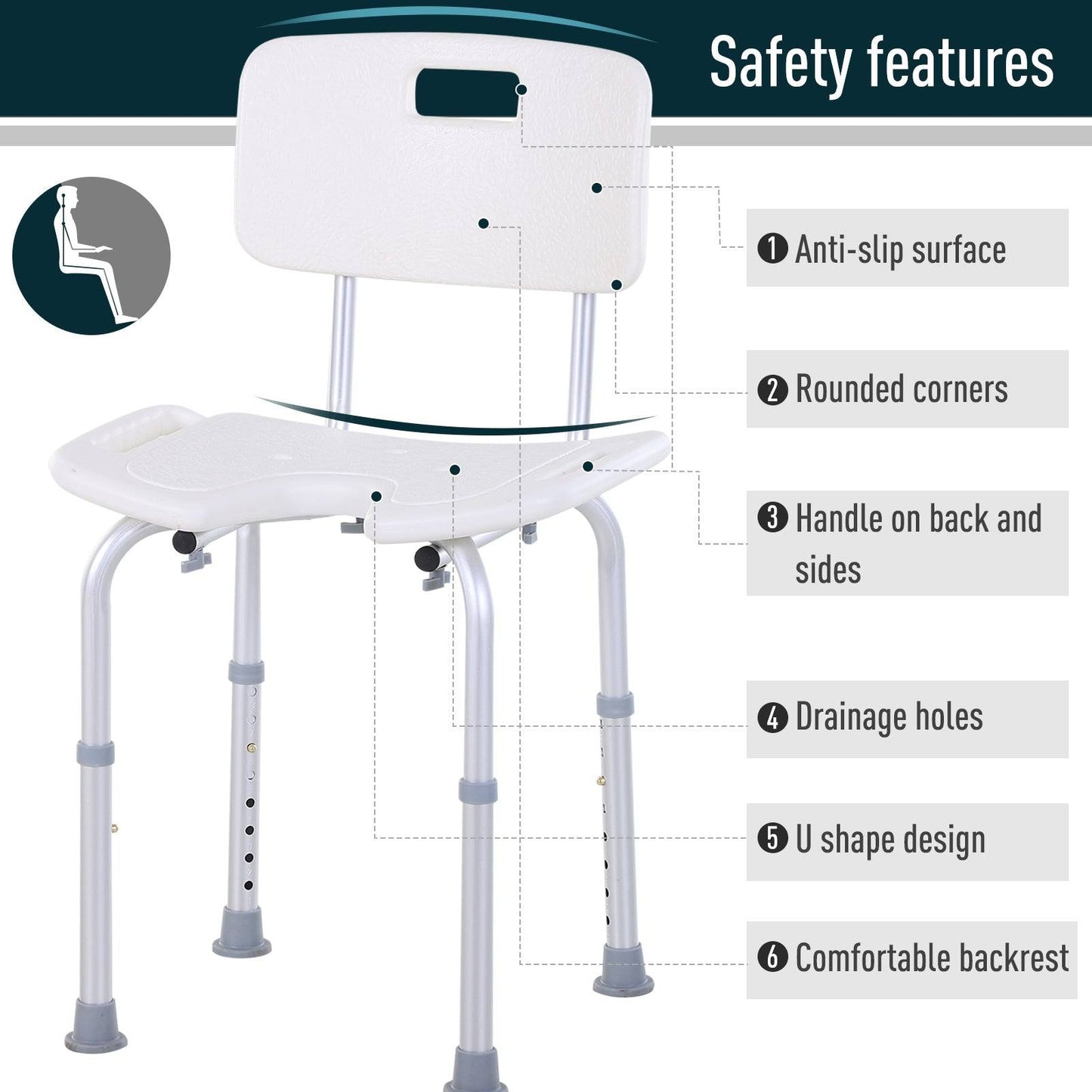 Safety features

❶ Anti-slip surface

❷ Rounded corners

❸ Handle on back and sides

❹ Drainage holes

❺ U shape design

❻ Comfortable backrest