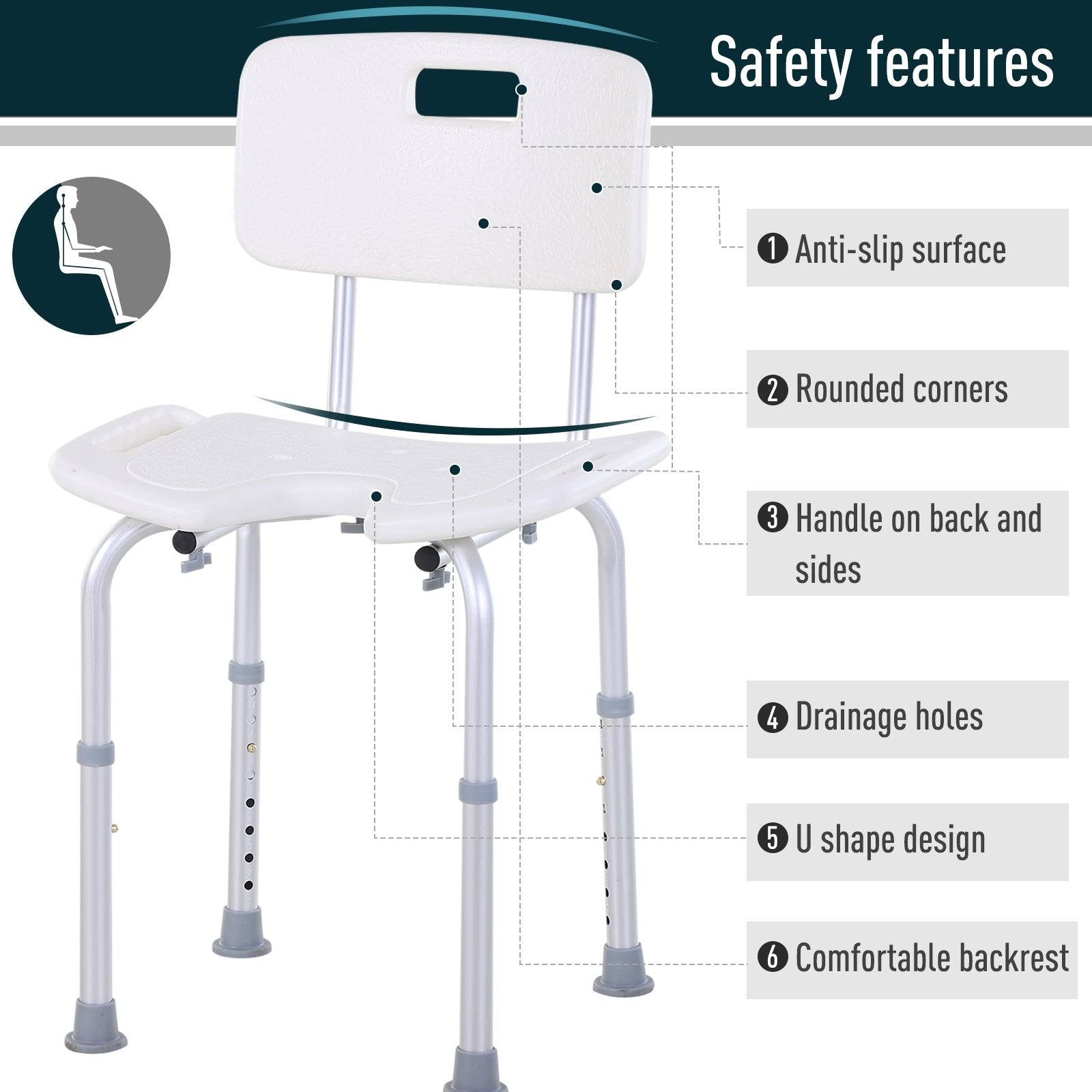 Safety features

❶ Anti-slip surface

❷ Rounded corners

❸ Handle on back and sides

❹ Drainage holes

❺ U shape design

❻ Comfortable backrest