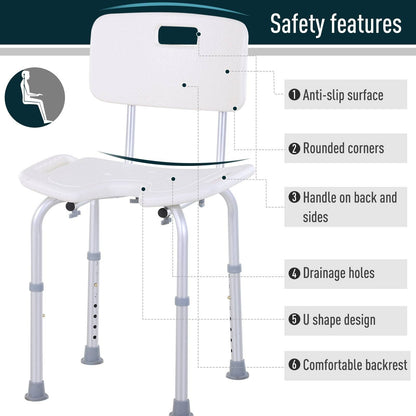 Safety features

❶ Anti-slip surface

❷ Rounded corners

❸ Handle on back and sides

❹ Drainage holes

❺ U shape design

❻ Comfortable backrest