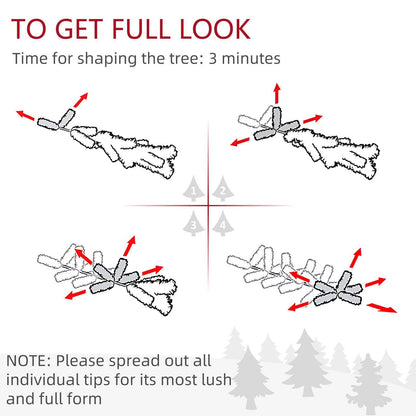 TO GET FULL LOOK

Time for shaping the tree: 3 minutes

1 2

3 4

NOTE: Please spread out all individual tips for its most lush and full form