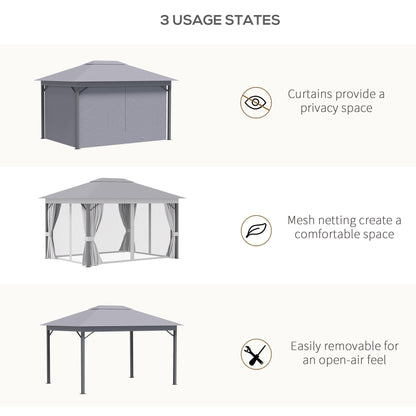 3 USAGE STATES

Curtains provide a privacy space

Mesh netting create a comfortable space

Easily removable for an open-air feel