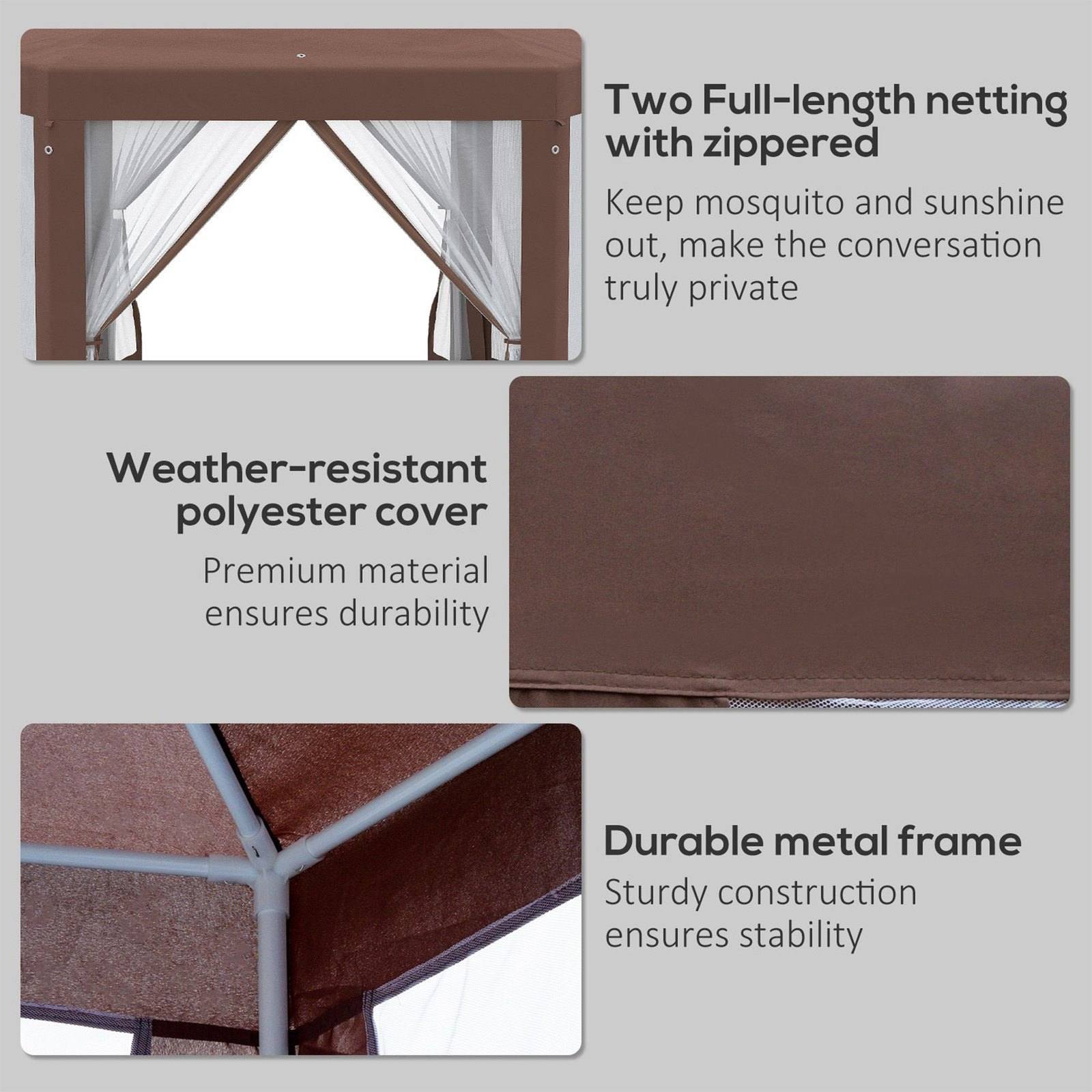 Two Full-length netting with zippered

Keep mosquito and sunshine out, make the conversation truly private

Weather-resistant polyester cover

Premium material ensures durability

Durable metal frame

Sturdy construction ensures stability