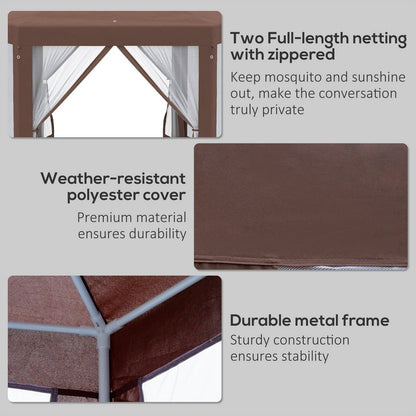 Two Full-length netting with zippered

Keep mosquito and sunshine out, make the conversation truly private

Weather-resistant polyester cover

Premium material ensures durability

Durable metal frame

Sturdy construction ensures stability